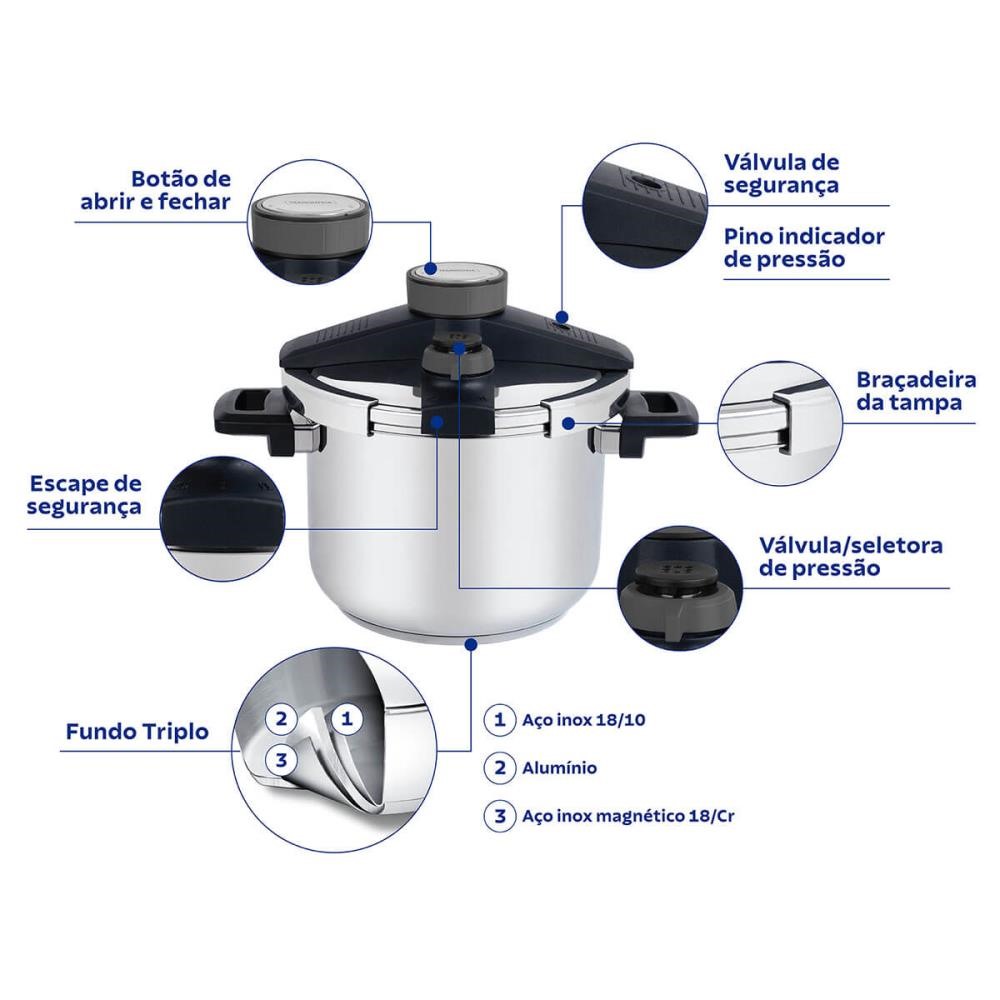 Botão de abrir e fechar

Válvula de segurança

Pino indicador de pressão

Braçadeira da tampa

Escape de segurança

Válvula/seletora de pressão

Fundo Triplo

2

1

3

1 Aço inox 18/10

2 Alumínio

3 Aço inox magnético 18/Cr